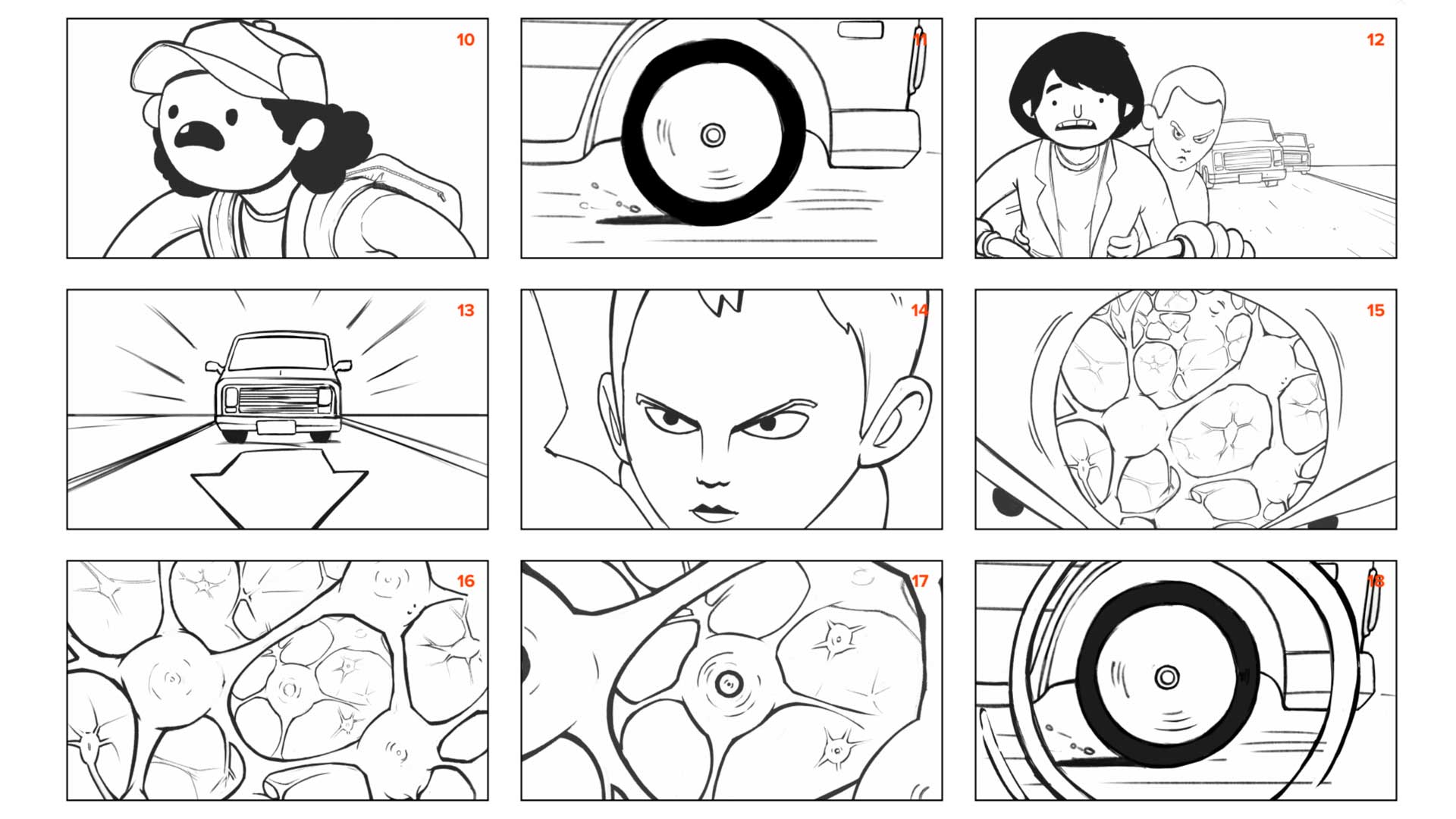 10

11

12

13

14

15

16

17

18