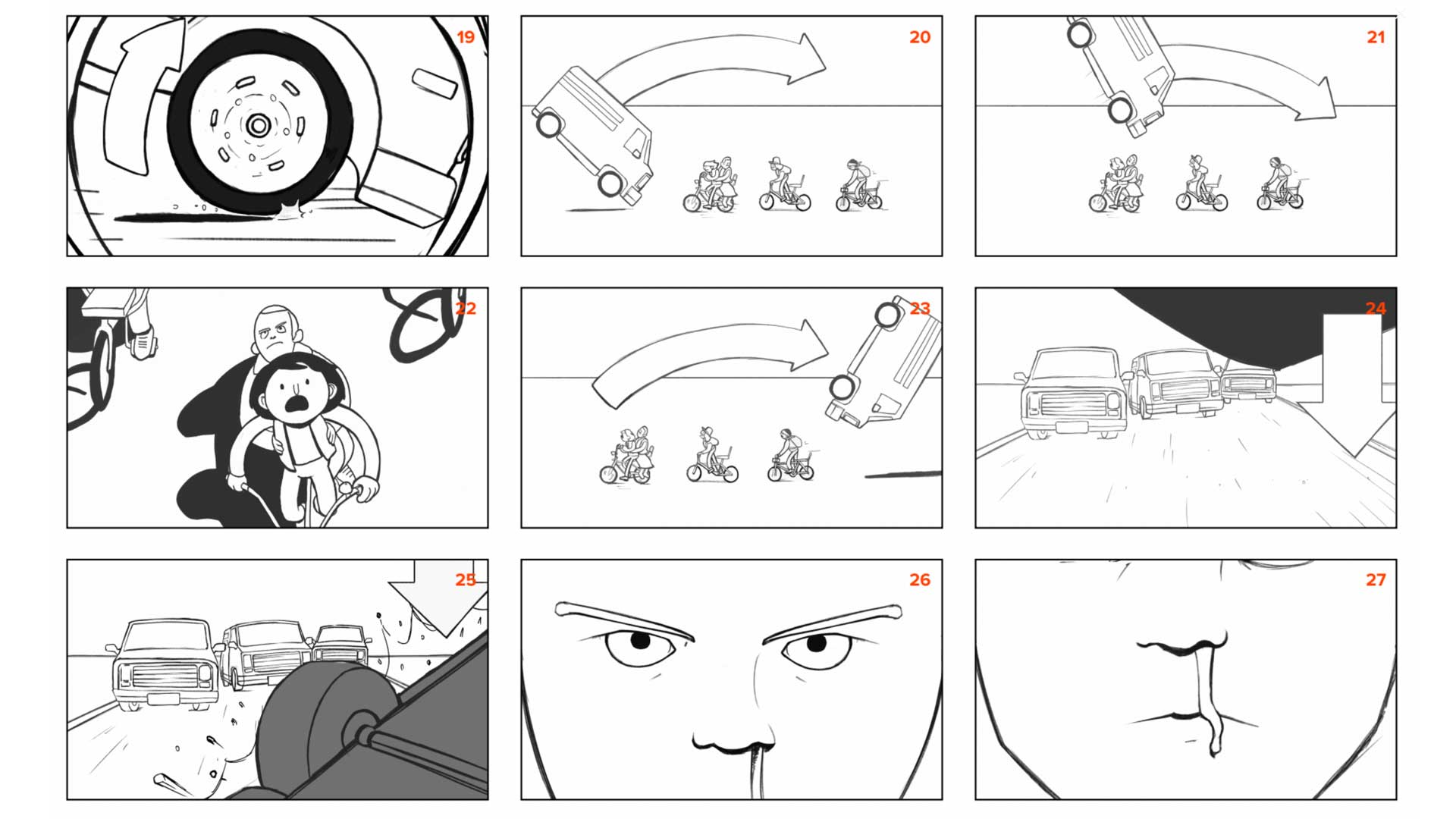 19

20

21

22

23

24

25

26

27