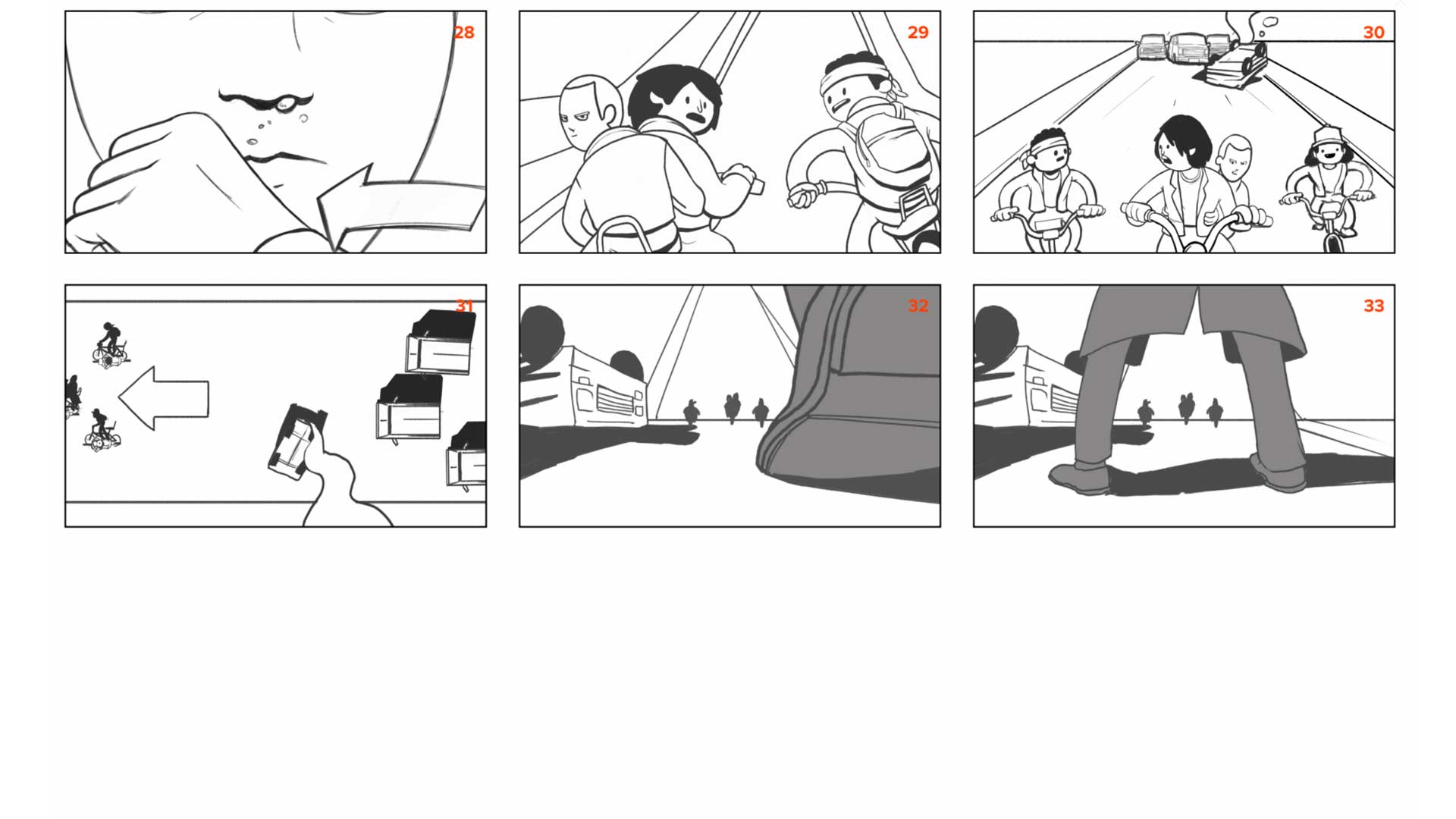 28

29

30

31

32

33